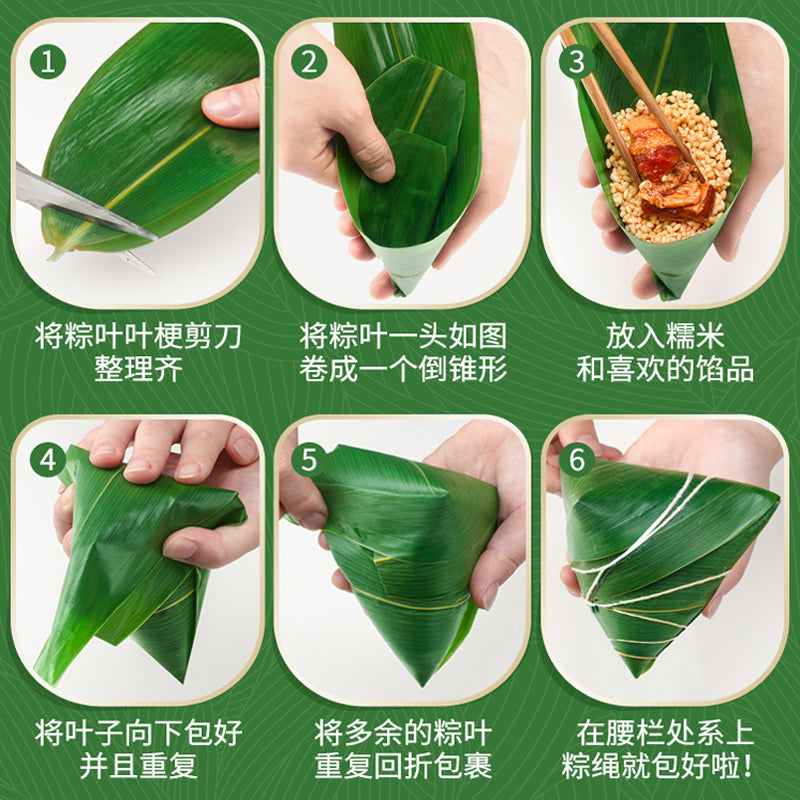 1

将粽叶叶梗剪刀整理齐

2

将粽叶一头如图卷成一个倒锥形

3

放入糯米和喜欢的馅品

4

将叶子向下包好并且重复

5

将多余的粽叶重复回折包裹

6

在腰栏处系上粽绳就包好啦!